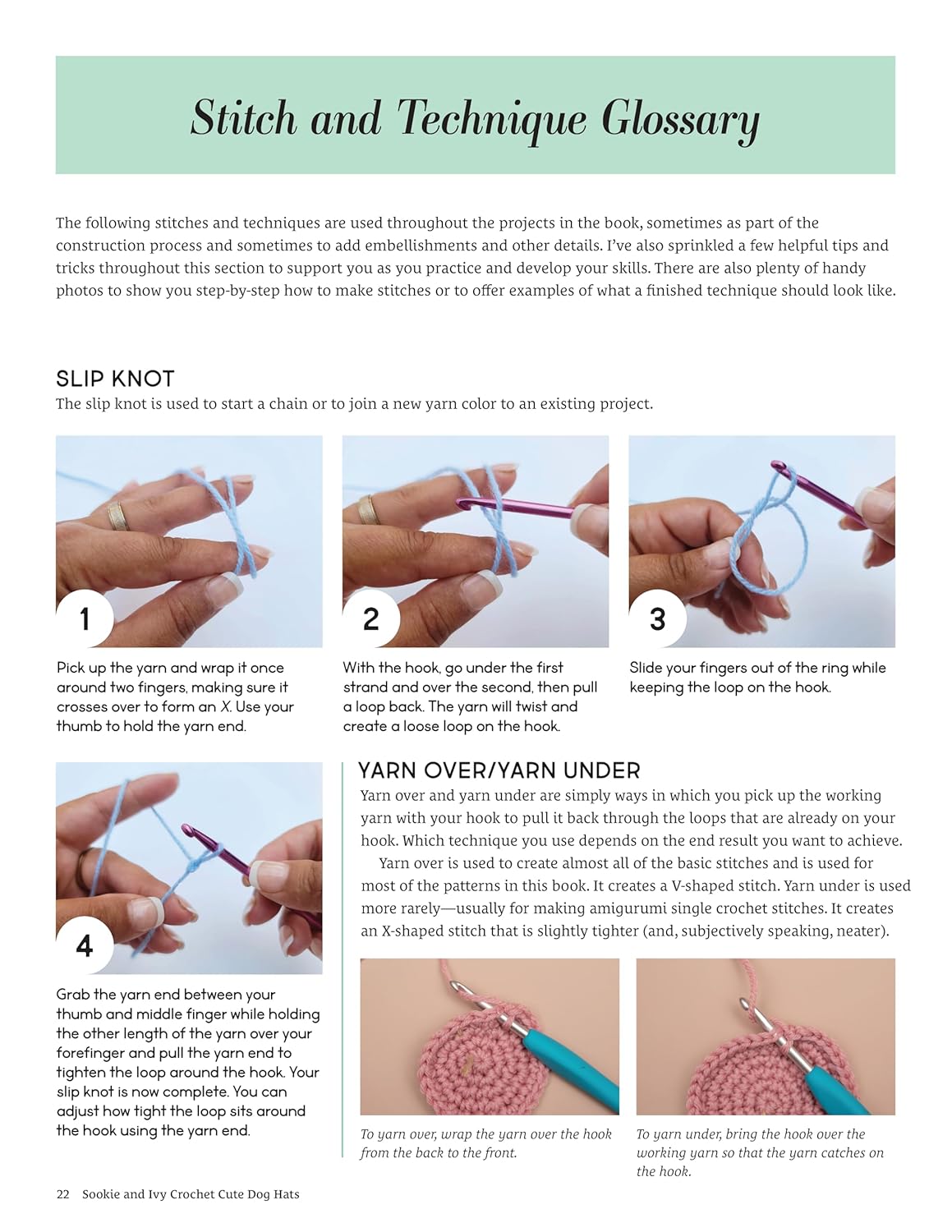 Stitch and Technique Glossary

The following stitches and techniques are used throughout the projects in the book, sometimes as part of the construction process and sometimes to add embellishments and other details. I've also sprinkled a few helpful tips and tricks throughout this section to support you as you practice and develop your skills. There are also plenty of handy photos to show you step-by-step how to make stitches or to offer examples of what a finished technique should look like.

SLIP KNOT
The slip knot is used to start a chain or to join a new yarn color to an existing project.

1
Pick up the yarn and wrap it once around two fingers, making sure it crosses over to form an X. Use your thumb to hold the yarn end.

2
With the hook, go under the first strand and over the second, then pull a loop back. The yarn will twist and create a loose loop on the hook.

3
Slide your fingers out of the ring while keeping the loop on the hook.

4
Grab the yarn end between your thumb and middle finger while holding the other length of the yarn over your forefinger and pull the yarn end to tighten the loop around the hook. Your slip knot is now complete. You can adjust how tight the loop sits around the hook using the yarn end.

YARN OVER/YARN UNDER
Yarn over and yarn under are simply ways in which you pick up the working yarn with your hook to pull it back through the loops that are already on your hook. Which technique you use depends on the end result you want to achieve.

Yarn over is used to create almost all of the basic stitches and is used for most of the patterns in this book. It creates a V-shaped stitch. Yarn under is used more rarely—usually for making amigurumi single crochet stitches. It creates an X-shaped stitch that is slightly tighter (and, subjectively speaking, neater).

To yarn over, wrap the yarn over the hook from the back to the front.

To yarn under, bring the hook over the working yarn so that the yarn catches on the hook.

22 Sookie and Ivy Crochet Cute Dog Hats